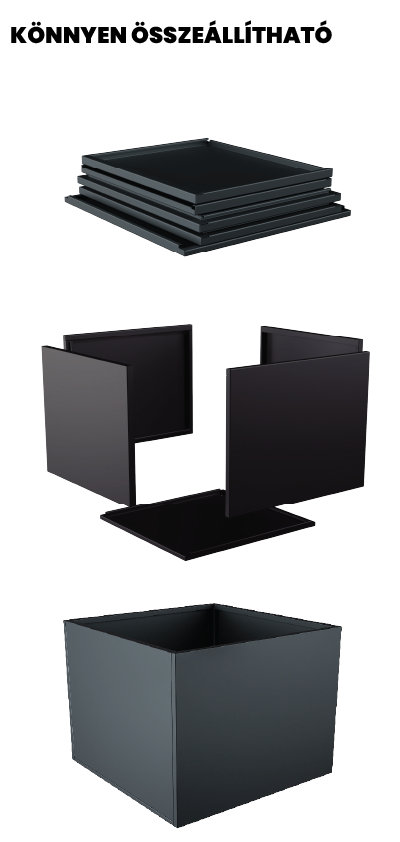 KÖNNYEN ÖSSZEÁLLÍTHATÓ